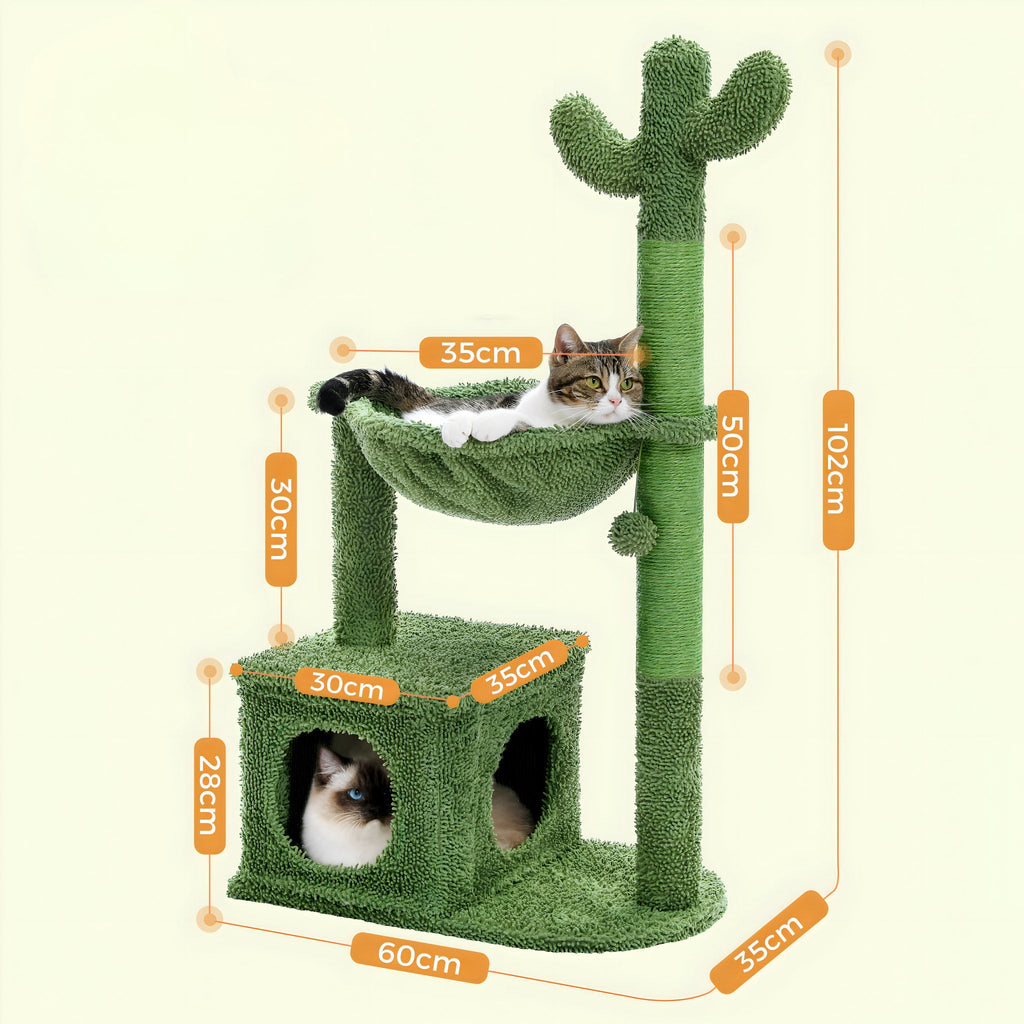 35cm

30cm

50cm

102cm

30cm

35cm

28cm

60cm

35cm